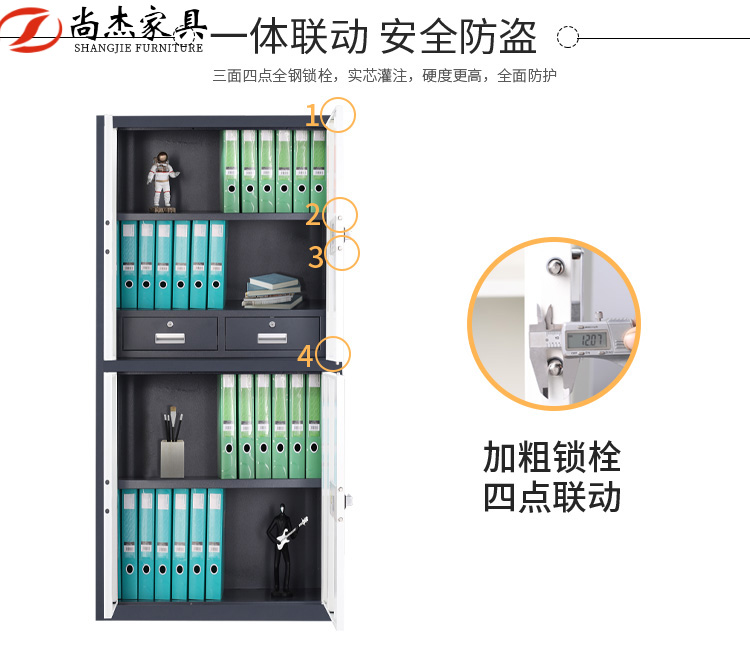 尚杰家具
SHANGJIE FURNITURE
一体联动 安全防盗

三面四点全钢锁栓，实芯灌注，硬度更高，全面防护

1
2
3
4

12.07

加粗锁栓
四点联动