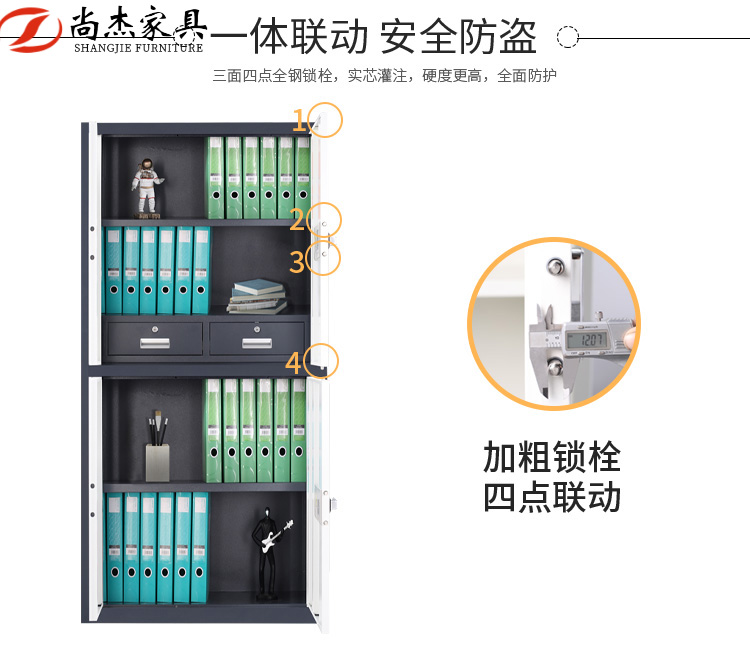 尚杰家具
SHANGJIE FURNITURE

一体联动 安全防盗

三面四点全钢锁栓，实芯灌注，硬度更高，全面防护

1
2
3
4

12.07

加粗锁栓
四点联动